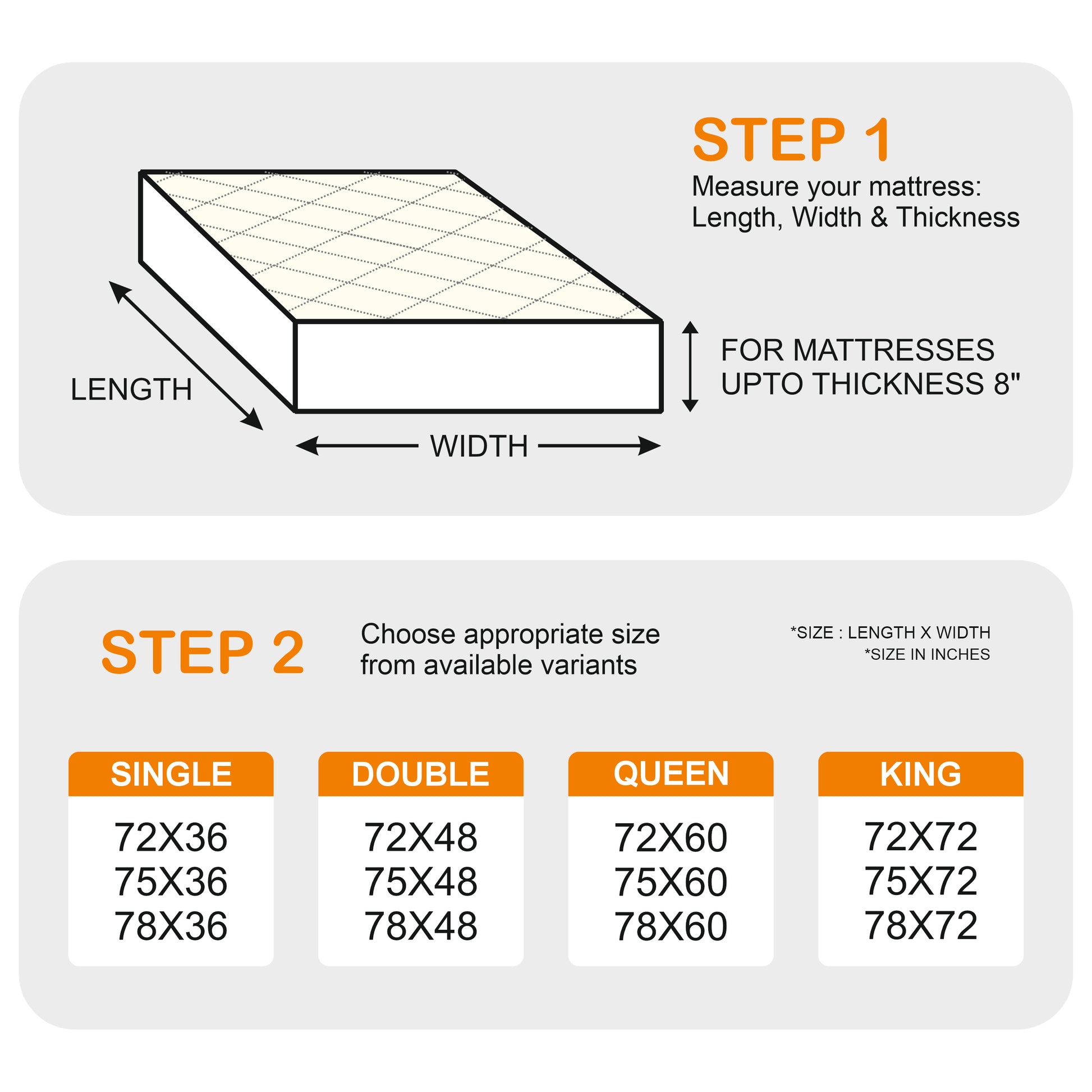 STEP 1
Measure your mattress:
Length, Width & Thickness

LENGTH

WIDTH

FOR MATTRESSES UPTO THICKNESS 8"

STEP 2

Choose appropriate size from available variants

*SIZE : LENGTH X WIDTH
*SIZE IN INCHES

| SINGLE | DOUBLE | QUEEN | KING |
|---|---|---|---|
| 72X36 | 72X48 | 72X60 | 72X72 |
| 75X36 | 75X48 | 75X60 | 75X72 |
| 78X36 | 78X48 | 78X60 | 78X72 |